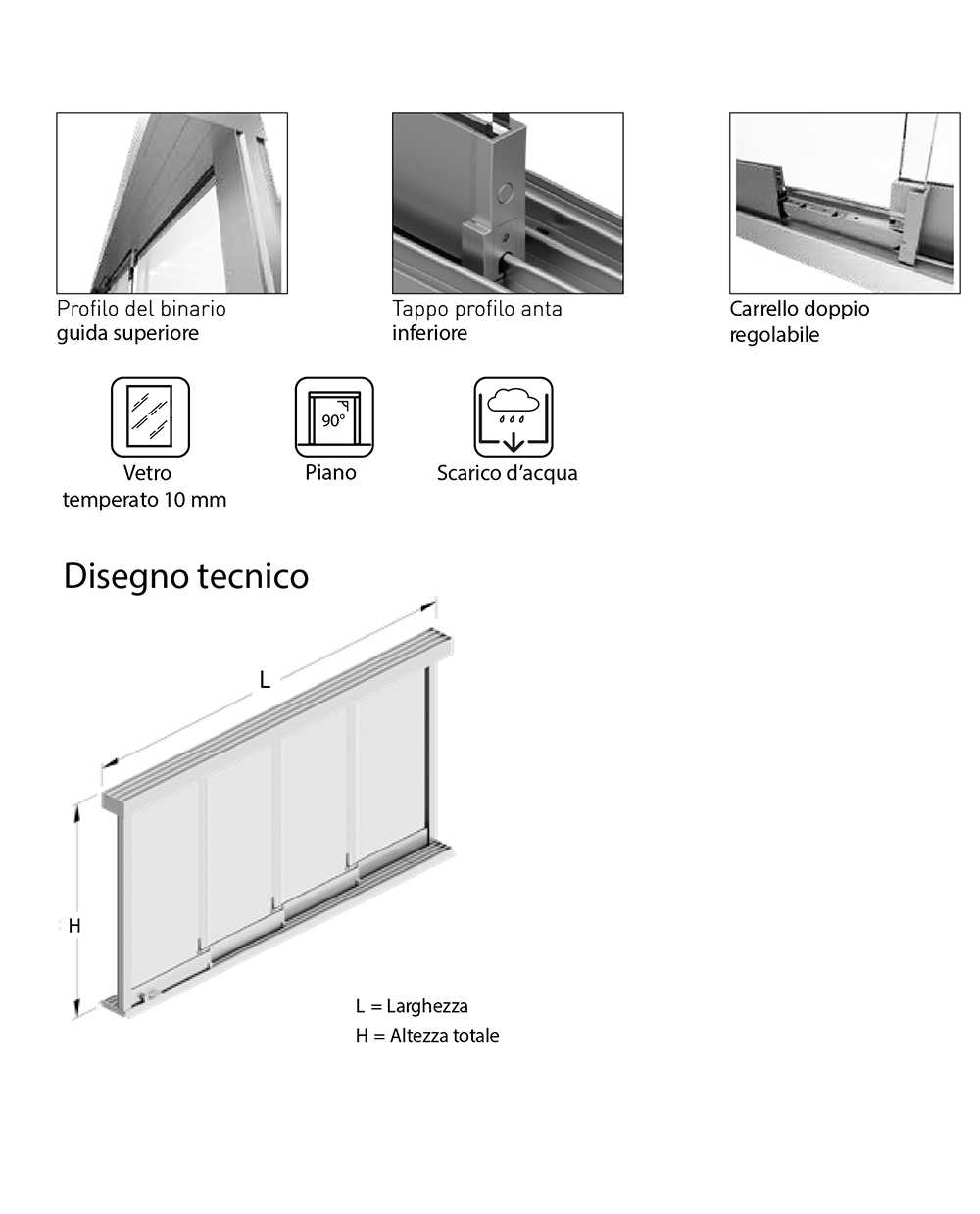 Profilo del binario
guida superiore

Tappo profilo anta
inferiore

Carrello doppio
regolabile

Vetro
temperato 10 mm

90°
Piano

Scarico d'acqua

Disegno tecnico

L

H

L = Larghezza
H = Altezza totale